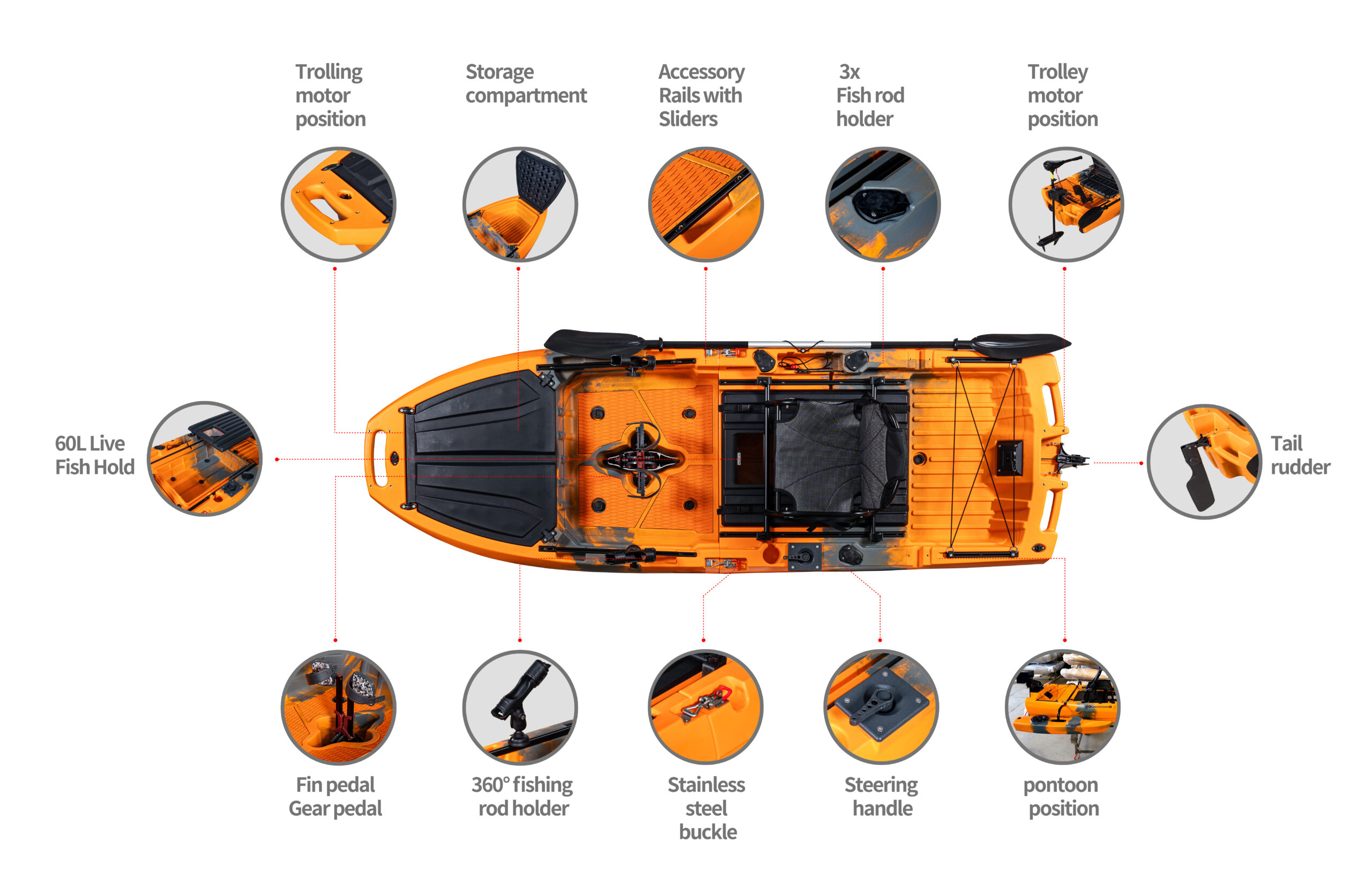 Trolling motor position

Storage compartment

Accessory Rails with Sliders

3x Fish rod holder

Trolley motor position

60L Live Fish Hold

Tail rudder

Fin pedal Gear pedal

360° fishing rod holder

Stainless steel buckle

Steering handle

pontoon position